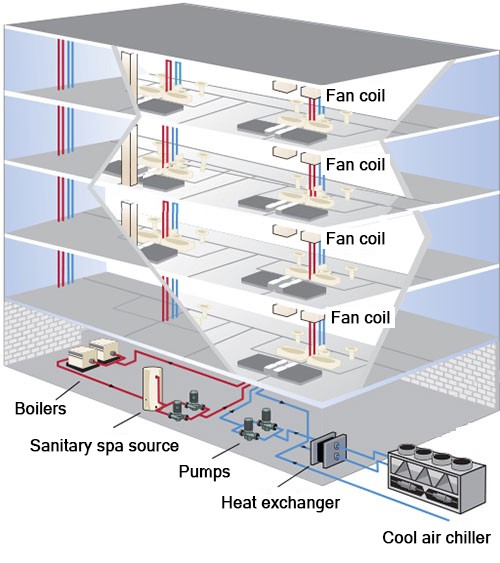 Fan coil

Fan coil

Fan coil

Fan coil

Boilers

Sanitary spa source

Pumps

Heat exchanger

Cool air chiller